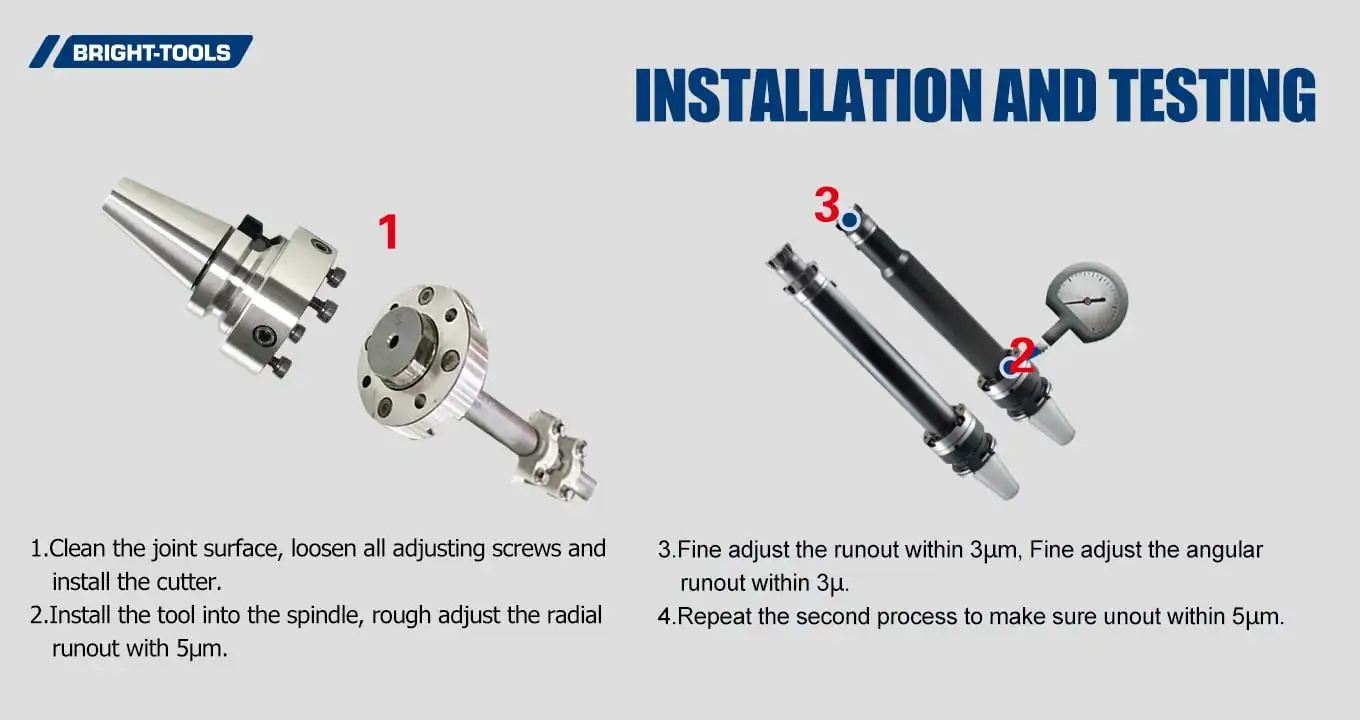 BRIGHT-TOOLS

INSTALLATION AND TESTING

1

3

2

1.Clean the joint surface, loosen all adjusting screws and install the cutter.

2.Install the tool into the spindle, rough adjust the radial runout with 5μm.

3.Fine adjust the runout within 3μm, Fine adjust the angular runout within 3μ.

4.Repeat the second process to make sure unout within 5μm.