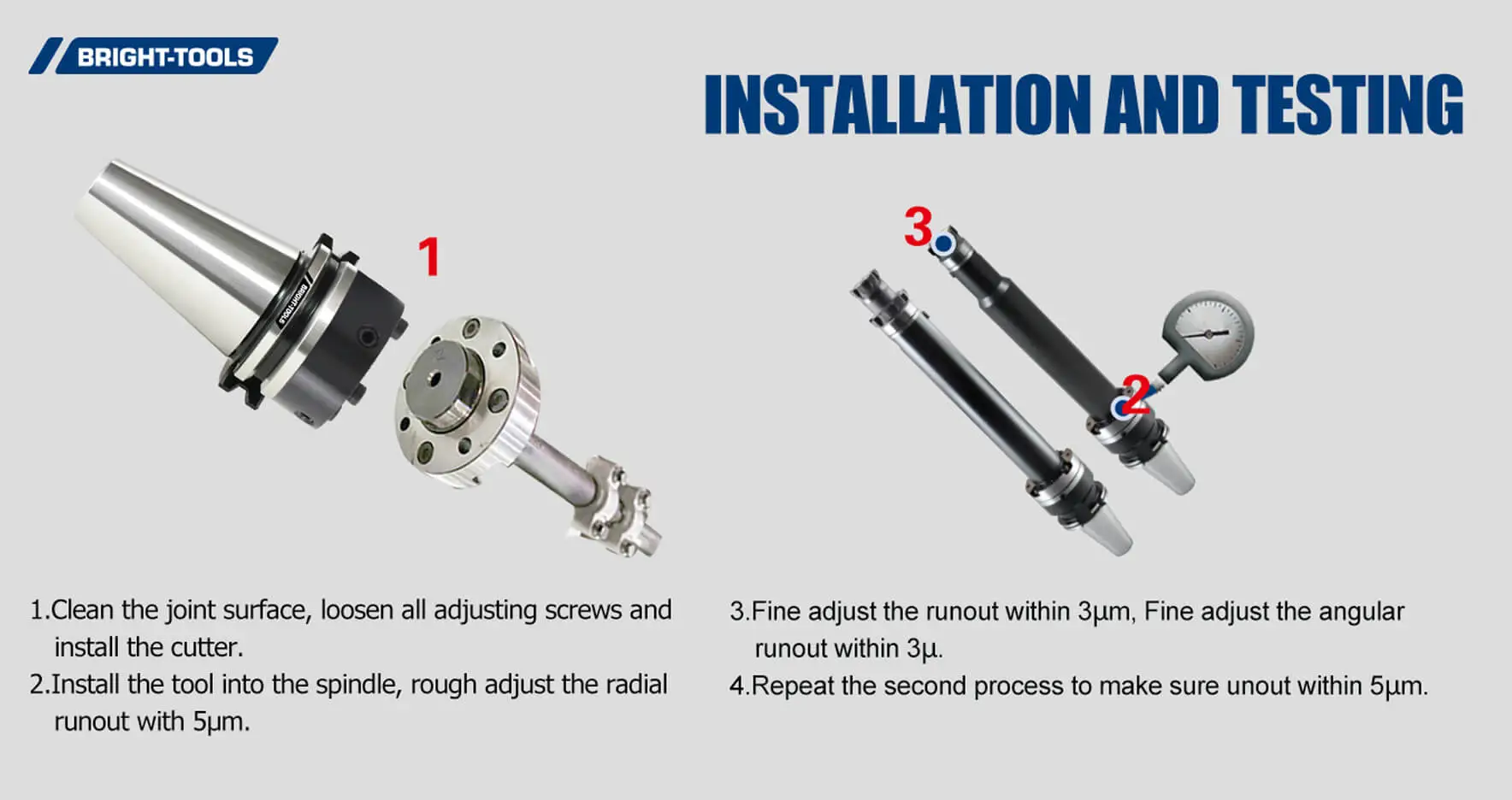 BRIGHT-TOOLS

INSTALLATION AND TESTING

BRIGHT-TOOLS

1

3

2

1.Clean the joint surface, loosen all adjusting screws and install the cutter.

2.Install the tool into the spindle, rough adjust the radial runout with 5μm.

3.Fine adjust the runout within 3μm, Fine adjust the angular runout within 3μ.

4.Repeat the second process to make sure unout within 5μm.