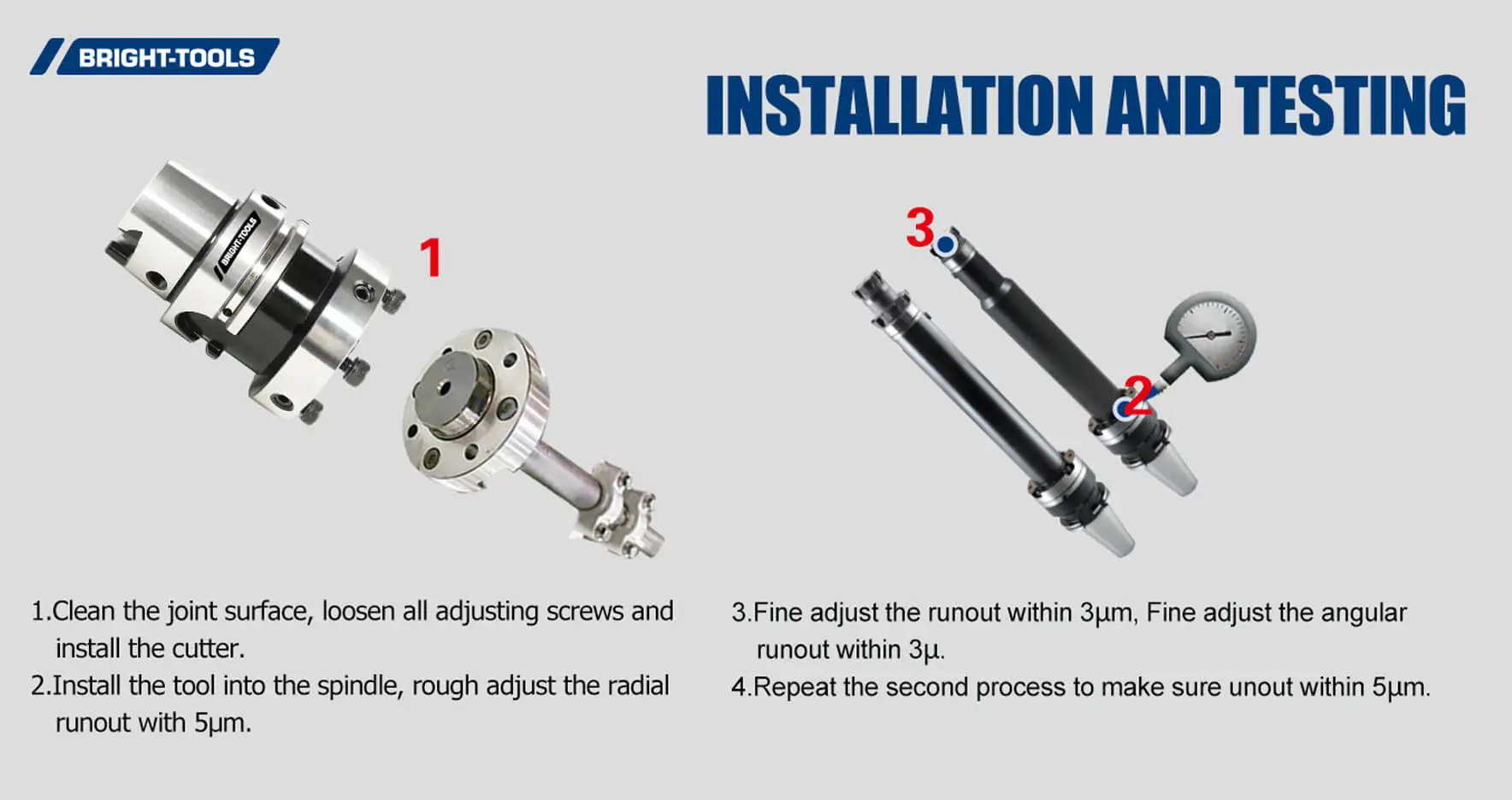 BRIGHT-TOOLS

INSTALLATION AND TESTING

BRIGHT-TOOLS

1

3

2

1.Clean the joint surface, loosen all adjusting screws and install the cutter.

2.Install the tool into the spindle, rough adjust the radial runout with 5μm.

3.Fine adjust the runout within 3μm, Fine adjust the angular runout within 3μ.

4.Repeat the second process to make sure unout within 5μm.