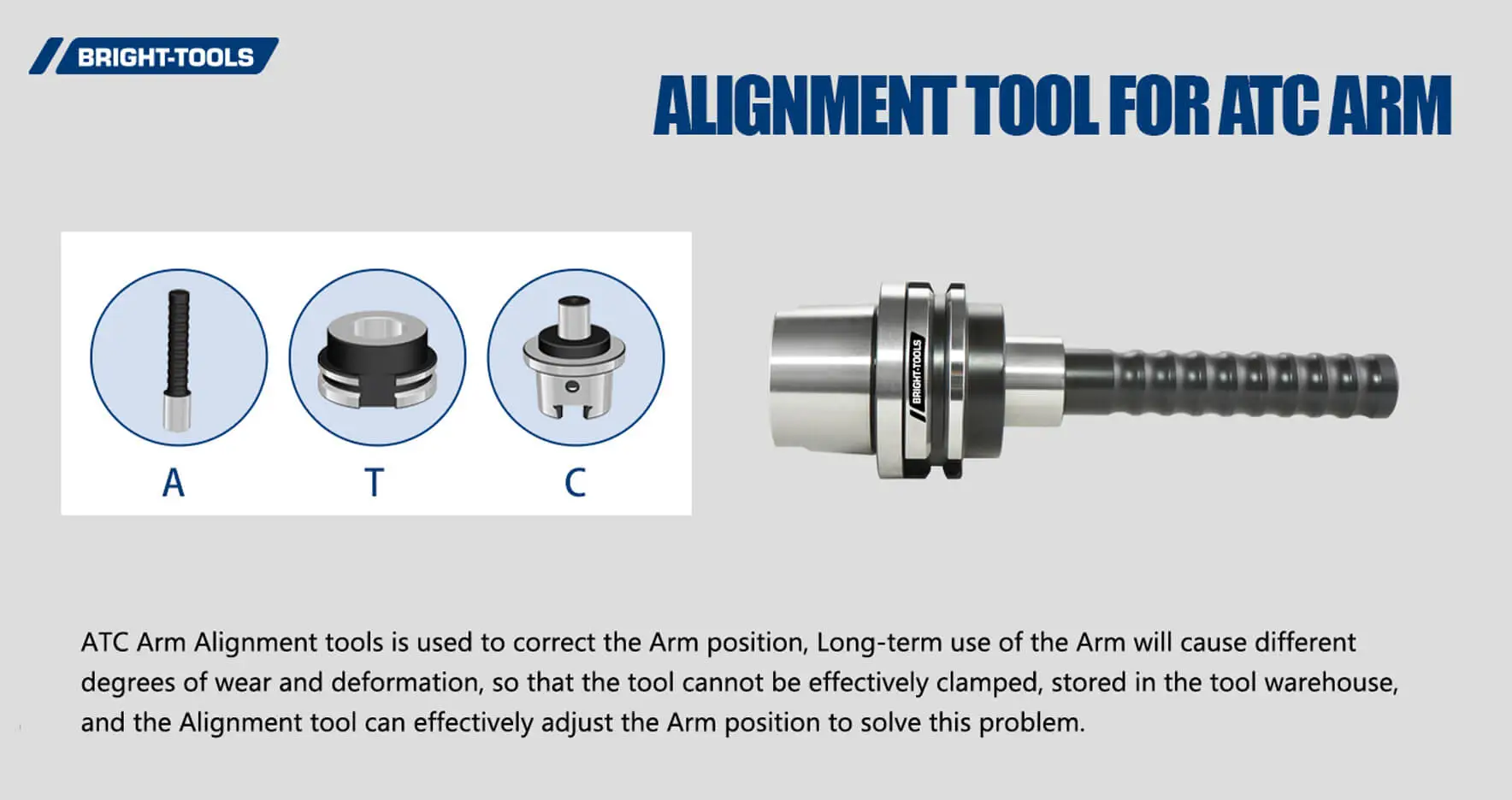 BRIGHT-TOOLS

ALIGNMENT TOOL FOR ATC ARM

A

T

C

BRIGHT-TOOLS

ATC Arm Alignment tools is used to correct the Arm position, Long-term use of the Arm will cause different degrees of wear and deformation, so that the tool cannot be effectively clamped, stored in the tool warehouse, and the Alignment tool can effectively adjust the Arm position to solve this problem.