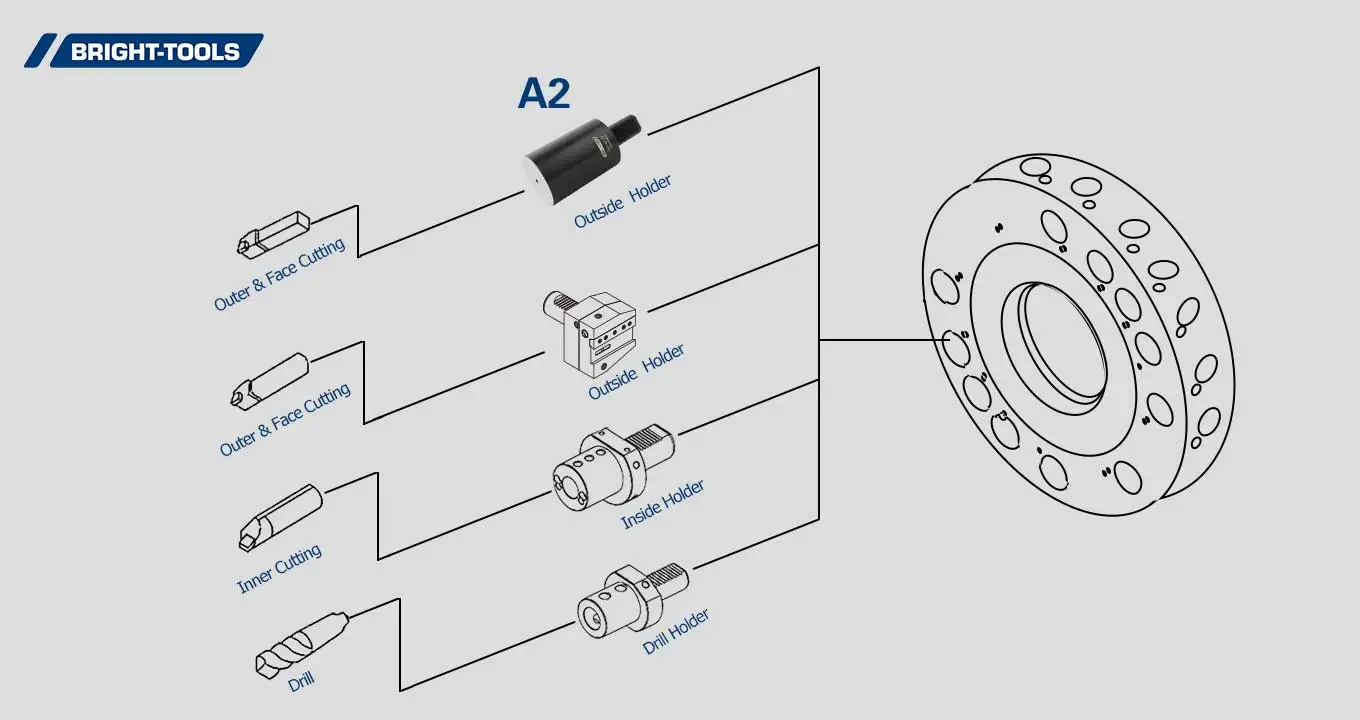 BRIGHT-TOOLS

A2

Outside Holder

Outer & Face Cutting

Outside Holder

Outer & Face Cutting

Inside Holder

Inner Cutting

Drill Holder

Drill