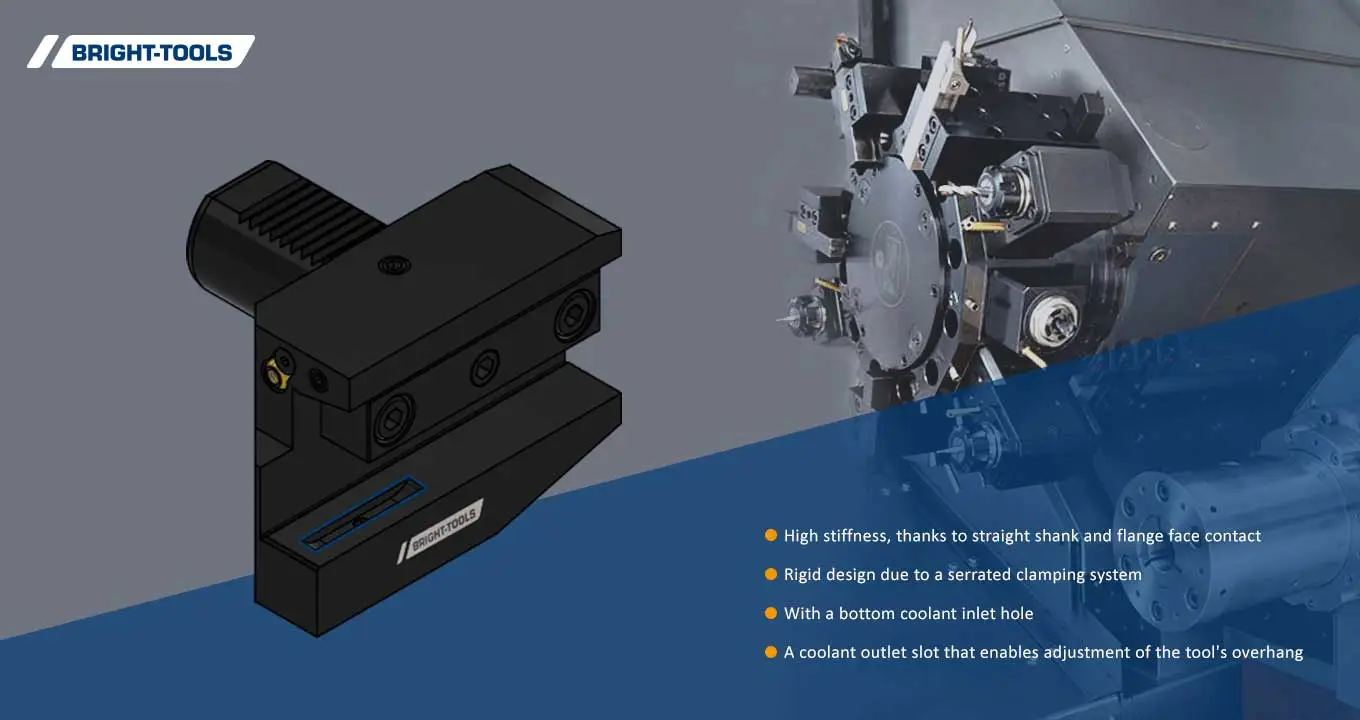 BRIGHT-TOOLS

BRIGHT-TOOLS

High stiffness, thanks to straight shank and flange face contact

Rigid design due to a serrated clamping system

With a bottom coolant inlet hole

A coolant outlet slot that enables adjustment of the tool's overhang