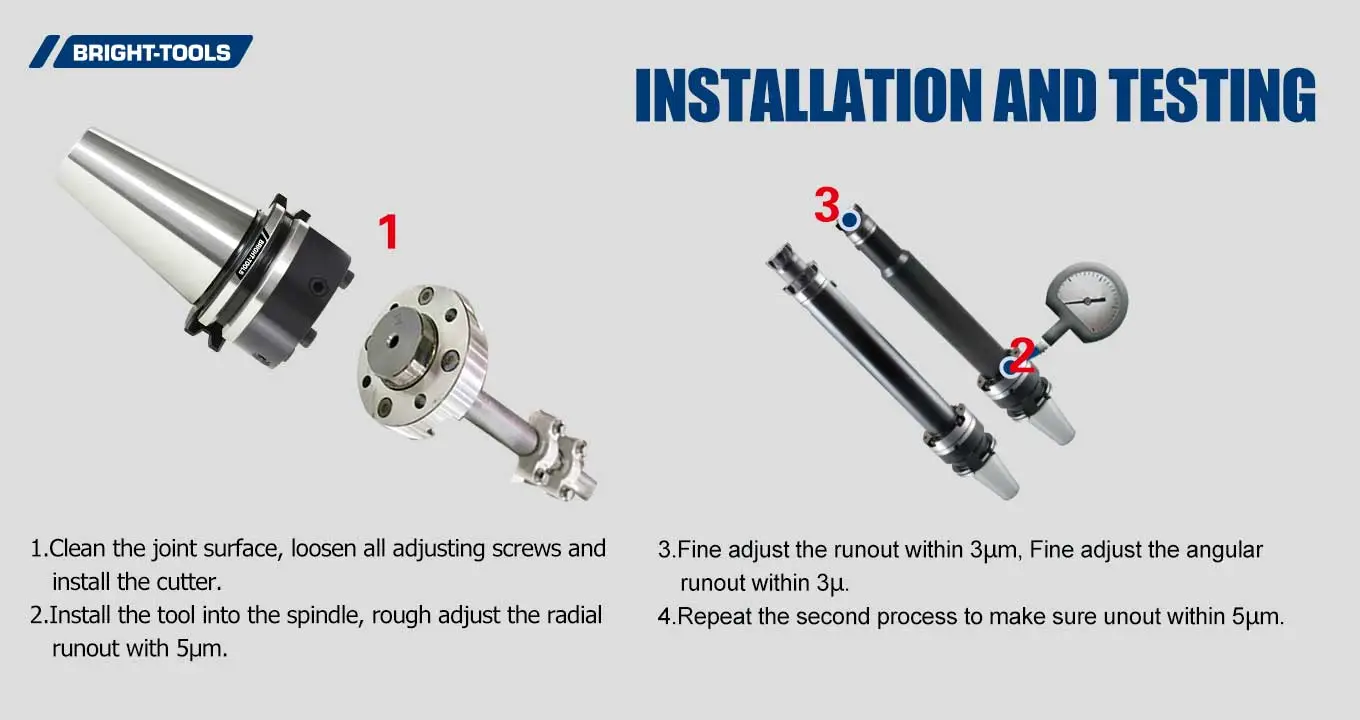 BRIGHT-TOOLS

INSTALLATION AND TESTING

BRIGHT-TOOLS

1

3

2

1.Clean the joint surface, loosen all adjusting screws and install the cutter.

2.Install the tool into the spindle, rough adjust the radial runout with 5μm.

3.Fine adjust the runout within 3μm, Fine adjust the angular runout within 3μ.

4.Repeat the second process to make sure unout within 5μm.