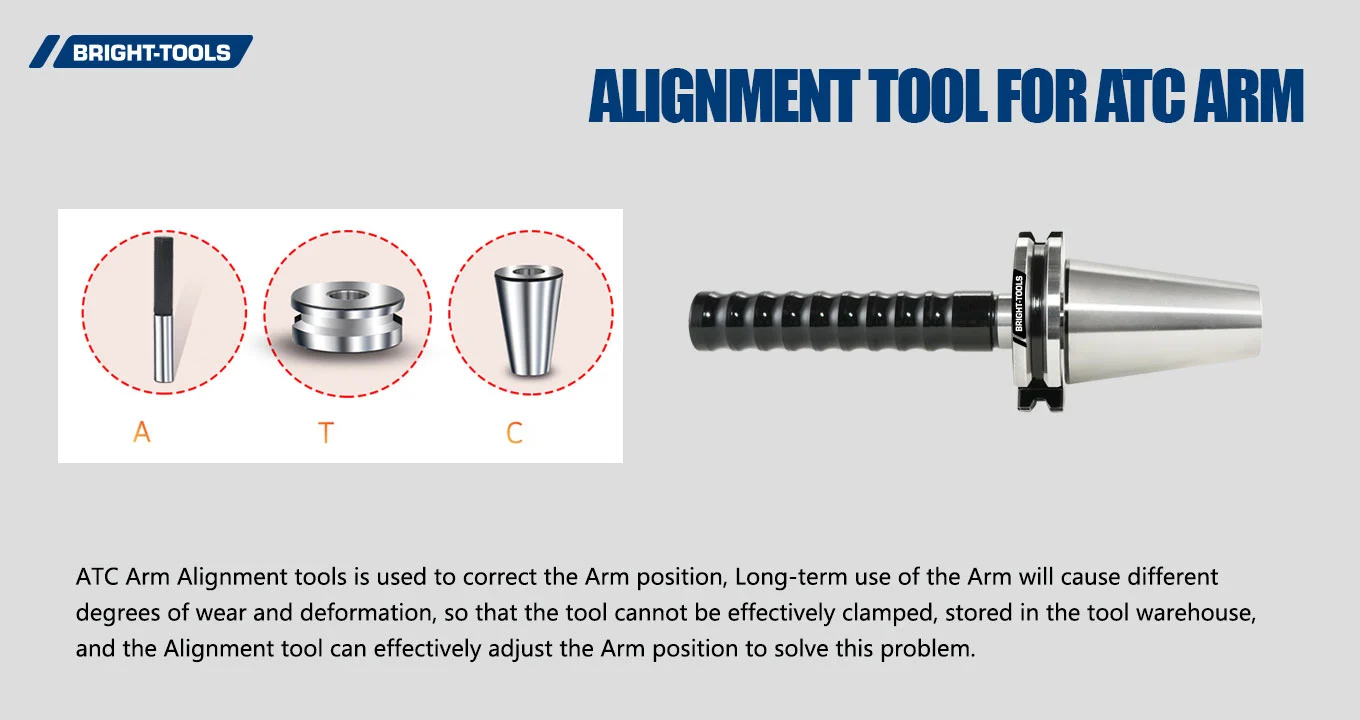 BRIGHT-TOOLS

ALIGNMENT TOOL FOR ATC ARM

A T C

BRIGHT-TOOLS

ATC Arm Alignment tools is used to correct the Arm position, Long-term use of the Arm will cause different degrees of wear and deformation, so that the tool cannot be effectively clamped, stored in the tool warehouse, and the Alignment tool can effectively adjust the Arm position to solve this problem.